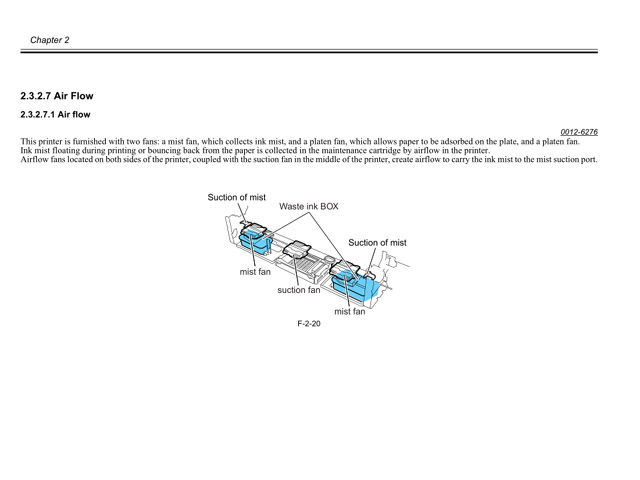 Chapter 2

2.3.2.7 Air Flow

2.3.2.7.1 Air flow

0012-6276

This printer is furnished with two fans: a mist fan, which collects ink mist, and a platen fan, which allows paper to be adsorbed on the plate, and a platen fan.
Ink mist floating during printing or bouncing back from the paper is collected in the maintenance cartridge by airflow in the printer.
Airflow fans located on both sides of the printer, coupled with the suction fan in the middle of the printer, create airflow to carry the ink mist to the mist suction port.

Suction of mist
Waste ink BOX
Suction of mist
mist fan
suction fan
mist fan
F-2-20